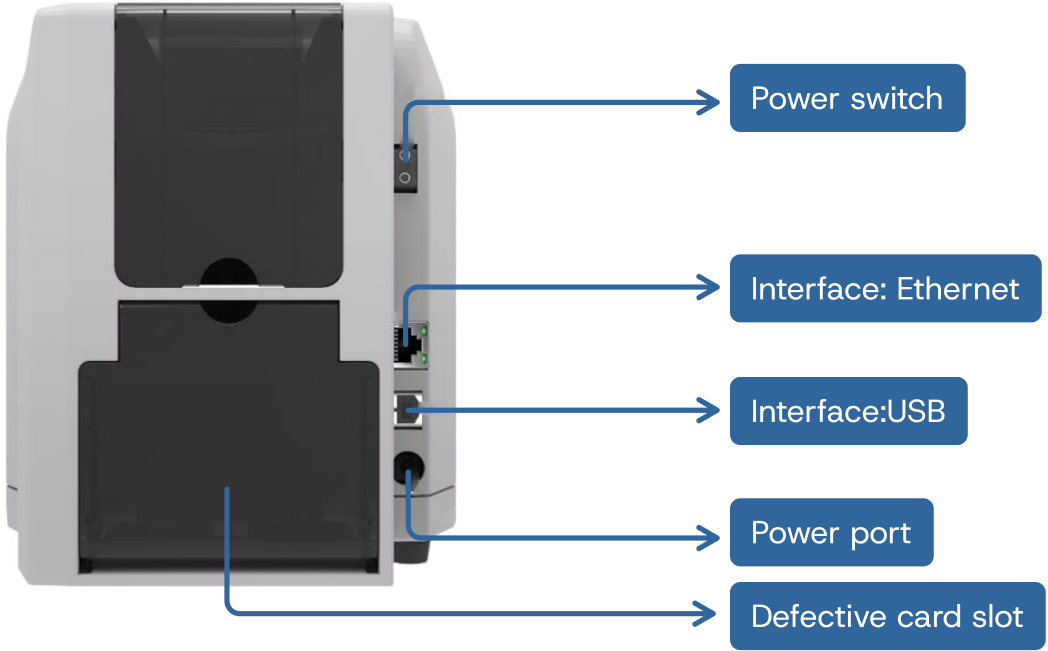 Power switch

Interface: Ethernet

Interface:USB

Power port

Defective card slot